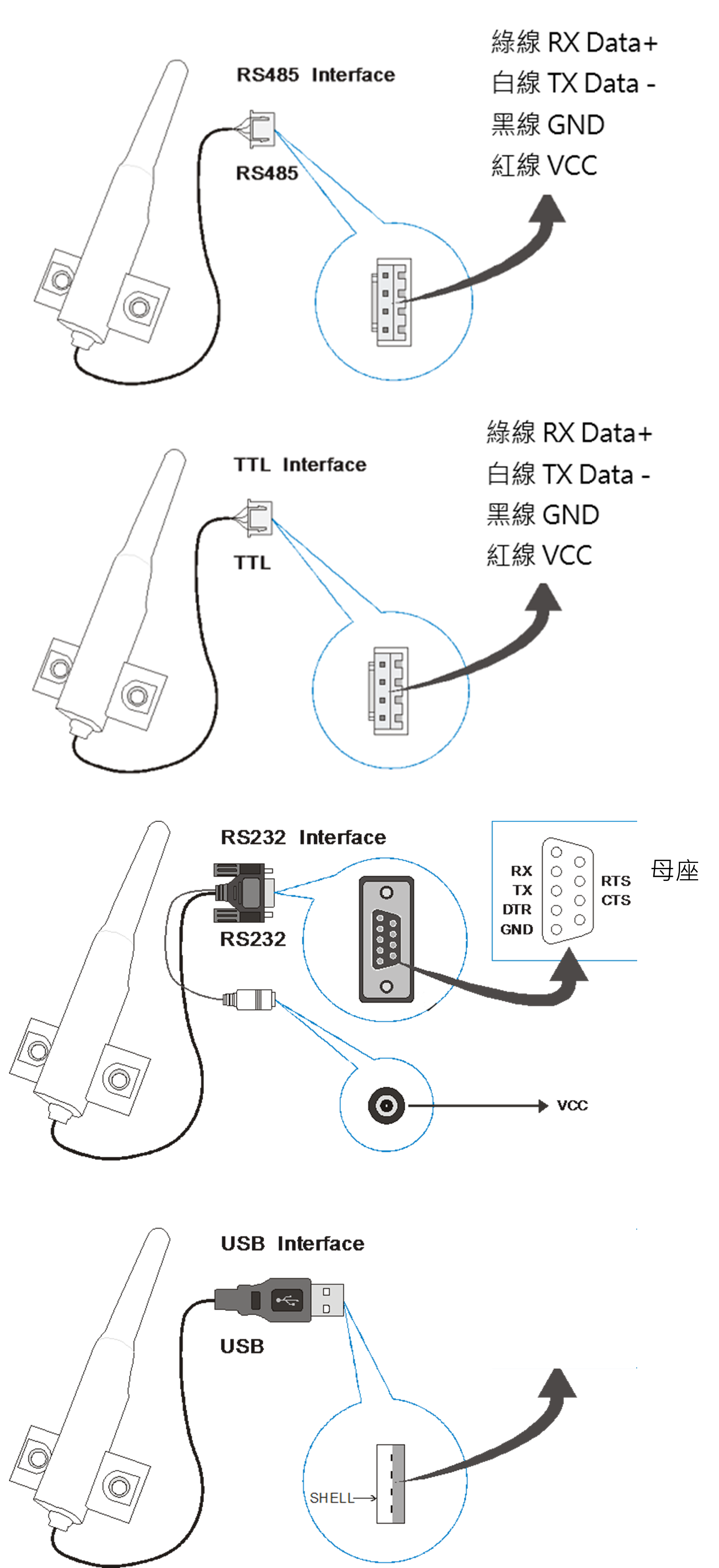 RS485 Interface

RS485

綠線 RX Data+
白線 TX Data -
黑線 GND
紅線 VCC

TTL Interface

TTL

綠線 RX Data+
白線 TX Data -
黑線 GND
紅線 VCC

RS232 Interface

RS232

RX
TX
DTR
GND
RTS
CTS

母座

VCC

USB Interface

USB

SHELL